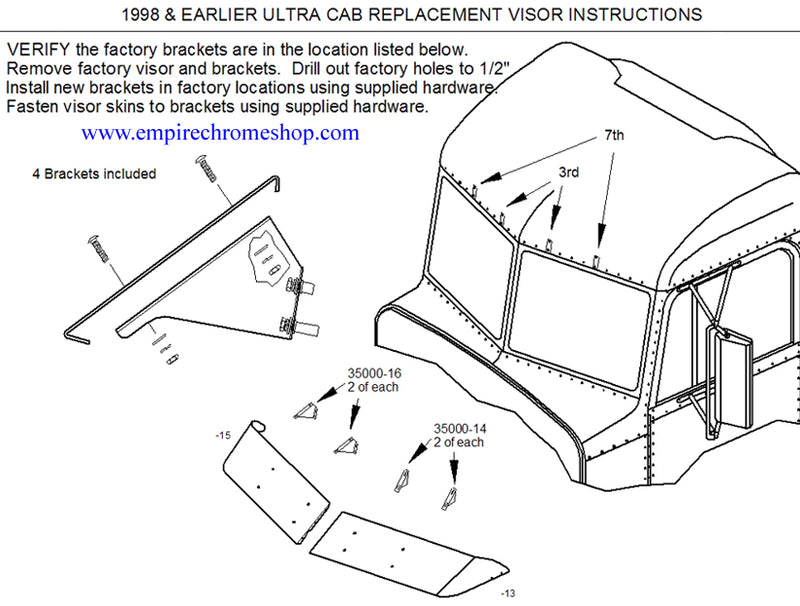 1998 & EARLIER ULTRA CAB REPLACEMENT VISOR INSTRUCTIONS

VERIFY the factory brackets are in the location listed below.
Remove factory visor and brackets. Drill out factory holes to 1/2"
Install new brackets in factory locations using supplied hardware.
Fasten visor skins to brackets using supplied hardware.

www.empirechromeshop.com

4 Brackets included

7th

3rd

35000-16
2 of each

35000-14
2 of each

-15

-13