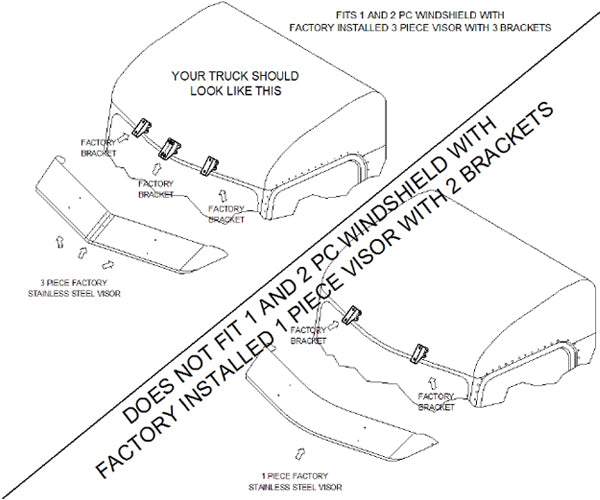 FITS 1 AND 2 PC WINDSHIELD WITH FACTORY INSTALLED 3 PIECE VISOR WITH 3 BRACKETS

YOUR TRUCK SHOULD LOOK LIKE THIS

FACTORY BRACKET

FACTORY BRACKET

FACTORY BRACKET

3 PIECE FACTORY STAINLESS STEEL VISOR

DOES NOT FIT 1 AND 2 PC WINDSHIELD WITH FACTORY INSTALLED 1 PIECE VISOR WITH 2 BRACKETS

FACTORY BRACKET

FACTORY BRACKET

1 PIECE FACTORY STAINLESS STEEL VISOR