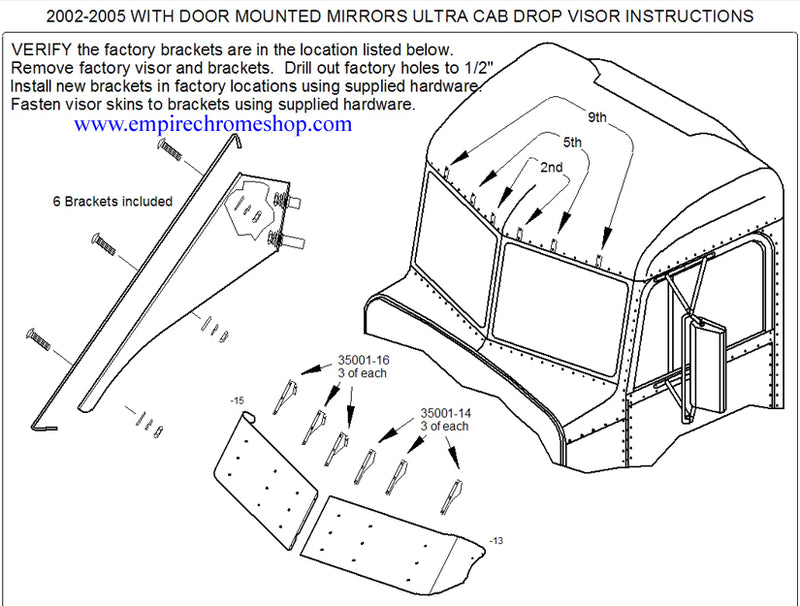 2002-2005 WITH DOOR MOUNTED MIRRORS ULTRA CAB DROP VISOR INSTRUCTIONS

VERIFY the factory brackets are in the location listed below.
Remove factory visor and brackets. Drill out factory holes to 1/2"
Install new brackets in factory locations using supplied hardware.
Fasten visor skins to brackets using supplied hardware.
www.empirechromeshop.com

6 Brackets included

9th
5th
2nd

35001-16
3 of each

35001-14
3 of each

-15

-13